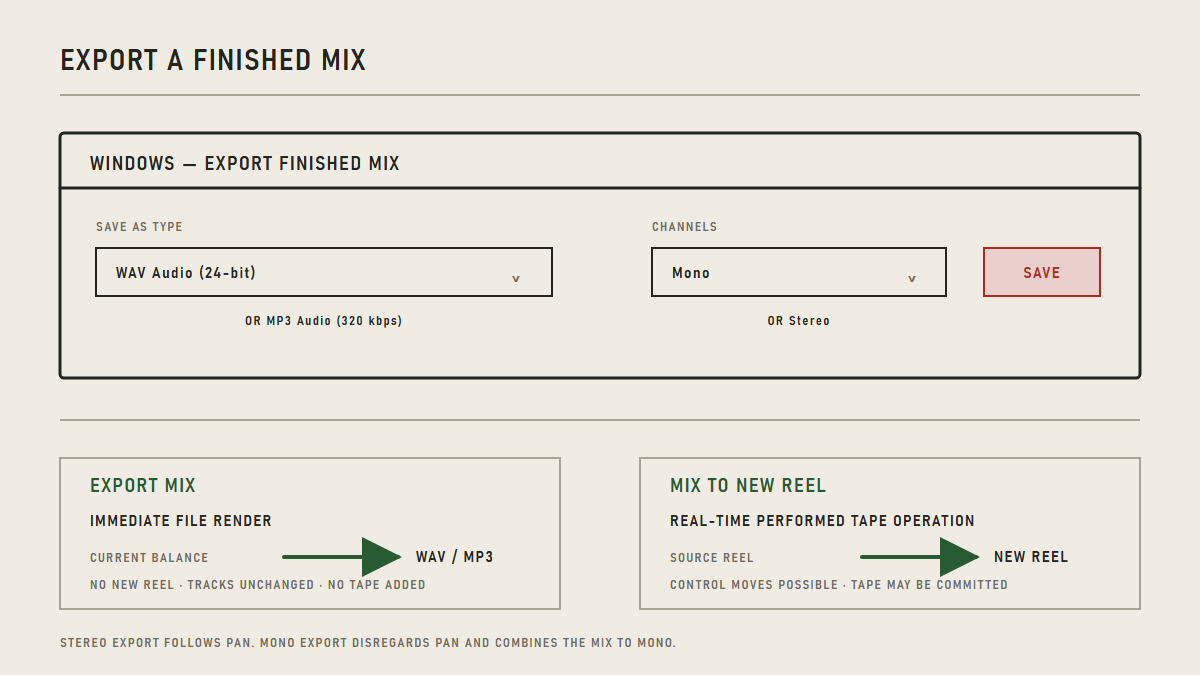 EXPORT A FINISHED MIX

WINDOWS — EXPORT FINISHED MIX

SAVE AS TYPE

WAV Audio (24-bit) v

OR MP3 Audio (320 kbps)

CHANNELS

Mono v

OR Stereo

SAVE

EXPORT MIX

IMMEDIATE FILE RENDER

CURRENT BALANCE WAV / MP3

NO NEW REEL · TRACKS UNCHANGED · NO TAPE ADDED

MIX TO NEW REEL

REAL-TIME PERFORMED TAPE OPERATION

SOURCE REEL NEW REEL

CONTROL MOVES POSSIBLE · TAPE MAY BE COMMITTED

STEREO EXPORT FOLLOWS PAN. MONO EXPORT DISREGARDS PAN AND COMBINES THE MIX TO MONO.